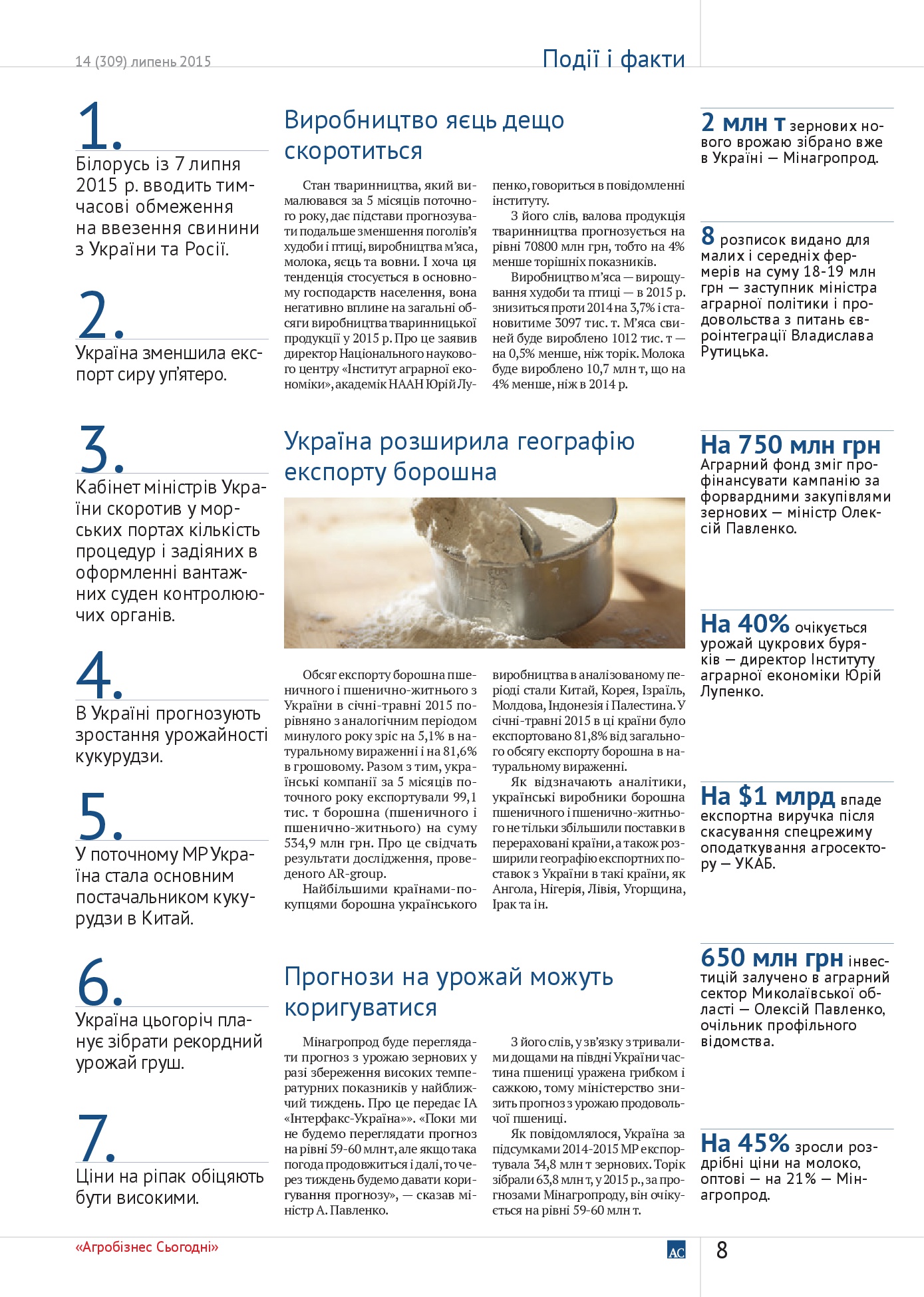 14 (309) липень 2015

Події і факти

1.

Білорусь із 7 липня 2015 р. вводить тимчасові обмеження на ввезення свинини з України та Росії.

2.

Україна зменшила експорт сиру уп'ятеро.

3.

Кабінет міністрів України скоротив у морських портах кількість процедур і задіяних в оформленні вантажних суден контролюючих органів.

4.

В Україні прогнозують зростання урожайності кукурудзи.

5.

У поточному МР Україна стала основним постачальником кукурудзи в Китай.

6.

Україна цьогоріч планує зібрати рекордний урожай груш.

7.

Ціни на ріпак обіцяють бути високими.

Виробництво яєць дещо скоротиться

Стан тваринництва, який вималювався за 5 місяців поточного року, дає підстави прогнозувати подальше зменшення поголів'я худоби і птиці, виробництва м'яса, молока, яєць та вовни. І хоча ця тенденція стосується в основному господарств населення, вона негативно вплине на загальні обсяги виробництва тваринницької продукції у 2015 р. Про це заявив директор Національного наукового центру «Інститут аграрної економіки», академік НААН Юрій Лупенко, говориться в повідомленні інституту.

З його слів, валова продукція тваринництва прогнозується на рівні 70800 млн грн, тобто на 4% менше торішніх показників.

Виробництво м'яса — вирощування худоби та птиці — в 2015 р. знизиться проти 2014 на 3,7% і становитиме 3097 тис. т. М'яса свиней буде вироблено 1012 тис. т — на 0,5% менше, ніж торік. Молока буде вироблено 10,7 млн т, що на 4% менше, ніж в 2014 р.

Україна розширила географію експорту борошна

Обсяг експорту борошна пшеничного і пшенично-житнього з України в січні-травні 2015 порівняно з аналогічним періодом минулого року зріс на 5,1% в натуральному вираженні і на 81,6% в грошовому. Разом з тим, українські компанії за 5 місяців поточного року експортували 99,1 тис. т борошна (пшеничного і пшенично-житнього) на суму 534,9 млн грн. Про це свідчать результати дослідження, проведеного AR-group.

Найбільшими країнами-покупцями борошна українського виробництва в аналізованому періоді стали Китай, Корея, Ізраїль, Молдова, Індонезія і Палестина. У січні-травні 2015 в ці країни було експортовано 81,8% від загального обсягу експорту борошна в натуральному вираженні.

Як відзначають аналітики, українські виробники борошна пшеничного і пшенично-житнього не тільки збільшили поставки в перераховані країни, а також розширили географію експортних поставок з України в такі країни, як Ангола, Нігерія, Лівія, Угорщина, Ірак та ін.

Прогнози на урожай можуть коригуватися

Мінагропрод буде переглядати прогноз з урожаю зернових у разі збереження високих температурних показників у найближчий тиждень. Про це передає ІА «Інтерфакс-Україна»». «Поки ми не будемо переглядати прогноз на рівні 59-60 млн т, але якщо така погода продовжиться і далі, то через тиждень будемо давати коригування прогнозу», — сказав міністр А. Павленко.

З його слів, у зв'язку з тривалими дощами на півдні України частина пшениці уражена грибком і сажкою, тому міністерство знизить прогноз з урожаю продовольчої пшениці.

Як повідомлялося, Україна за підсумками 2014-2015 МР експортувала 34,8 млн т зернових. Торік зібрали 63,8 млн т, у 2015 р., за прогнозами Мінагропроду, він очікується на рівні 59-60 млн т.

2 млн т зернових нового врожаю зібрано вже в Україні — Мінагропрод.

8 розписок видано для малих і середніх фермерів на суму 18-19 млн грн — заступник міністра аграрної політики і продовольства з питань євроінтеграції Владислава Рутицька.

На 750 млн грн Аграрний фонд зміг профінансувати кампанію за форвардними закупівлями зернових — міністр Олексій Павленко.

На 40% очікується урожай цукрових буряків — директор Інституту аграрної економіки Юрій Лупенко.

На $1 млрд впаде експортна виручка після скасування спецрежиму оподаткування агросектору — УКАБ.

650 млн грн інвестицій залучено в аграрний сектор Миколаївської області — Олексій Павленко, очільник профільного відомства.

На 45% зросли роздрібні ціни на молоко, оптові — на 21% — Мінагропрод.

«Агробізнес Сьогодні»

АС

8